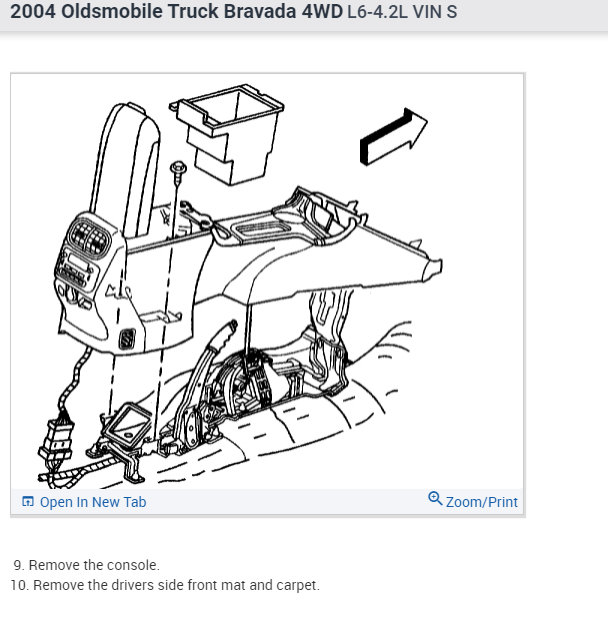 2004 Oldsmobile Truck Bravada 4WD L6-4.2L VIN S

Open In New Tab

Zoom/Print

9. Remove the console.
10. Remove the drivers side front mat and carpet.