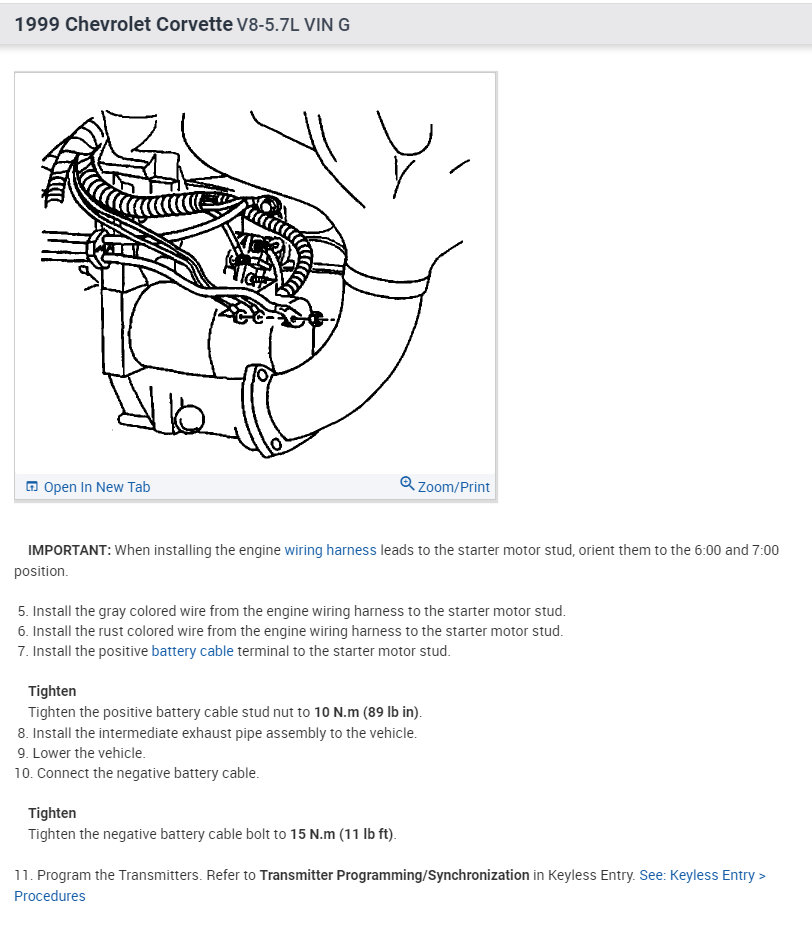 1999 Chevrolet Corvette V8-5.7L VIN G

Open In New Tab

Zoom/Print

IMPORTANT: When installing the engine wiring harness leads to the starter motor stud, orient them to the 6:00 and 7:00 position.

5. Install the gray colored wire from the engine wiring harness to the starter motor stud.
6. Install the rust colored wire from the engine wiring harness to the starter motor stud.
7. Install the positive battery cable terminal to the starter motor stud.

Tighten
Tighten the positive battery cable stud nut to 10 N.m (89 lb in).
8. Install the intermediate exhaust pipe assembly to the vehicle.
9. Lower the vehicle.
10. Connect the negative battery cable.

Tighten
Tighten the negative battery cable bolt to 15 N.m (11 lb ft).

11. Program the Transmitters. Refer to Transmitter Programming/Synchronization in Keyless Entry. See: Keyless Entry > Procedures