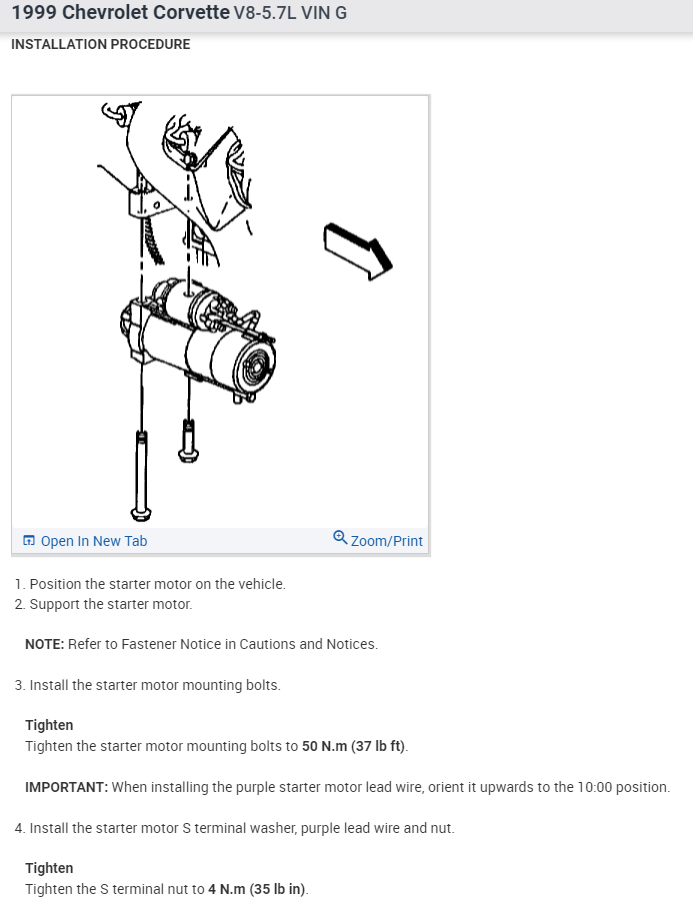 1999 Chevrolet Corvette V8-5.7L VIN G

INSTALLATION PROCEDURE

Open In New Tab

Zoom/Print

1. Position the starter motor on the vehicle.
2. Support the starter motor.

NOTE: Refer to Fastener Notice in Cautions and Notices.

3. Install the starter motor mounting bolts.

Tighten
Tighten the starter motor mounting bolts to 50 N.m (37 lb ft).

IMPORTANT: When installing the purple starter motor lead wire, orient it upwards to the 10:00 position.

4. Install the starter motor S terminal washer, purple lead wire and nut.

Tighten
Tighten the S terminal nut to 4 N.m (35 lb in).