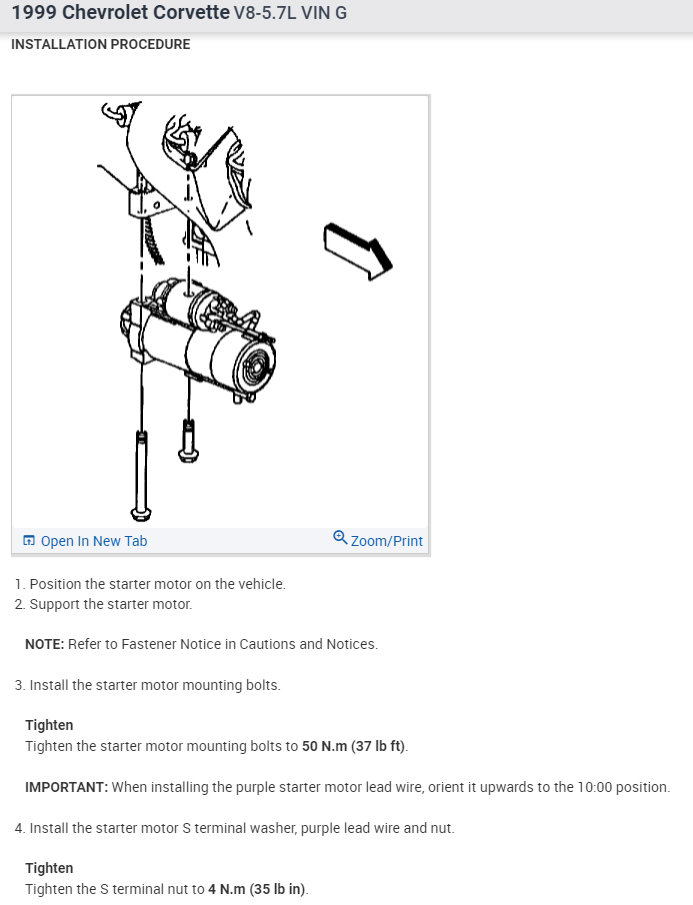 1999 Chevrolet Corvette V8-5.7L VIN G

INSTALLATION PROCEDURE

Open In New Tab
Zoom/Print

1. Position the starter motor on the vehicle.
2. Support the starter motor.

NOTE: Refer to Fastener Notice in Cautions and Notices.

3. Install the starter motor mounting bolts.

Tighten
Tighten the starter motor mounting bolts to 50 N.m (37 lb ft).

IMPORTANT: When installing the purple starter motor lead wire, orient it upwards to the 10:00 position.

4. Install the starter motor S terminal washer, purple lead wire and nut.

Tighten
Tighten the S terminal nut to 4 N.m (35 lb in).