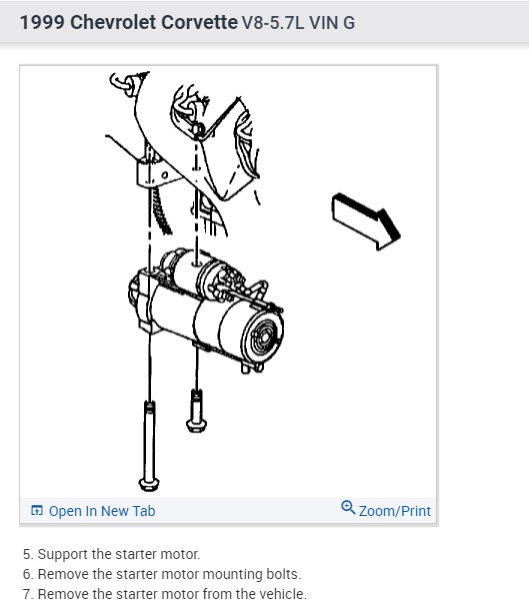 1999 Chevrolet Corvette V8-5.7L VIN G

Open In New Tab

Zoom/Print

5. Support the starter motor.
6. Remove the starter motor mounting bolts.
7. Remove the starter motor from the vehicle.