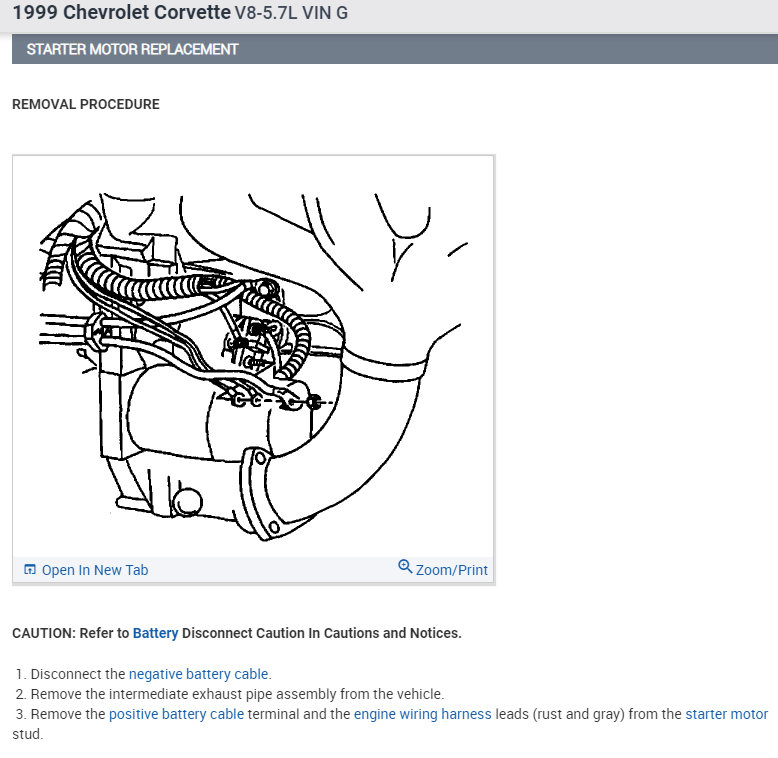 1999 Chevrolet Corvette V8-5.7L VIN G

STARTER MOTOR REPLACEMENT

REMOVAL PROCEDURE

Open In New Tab

Zoom/Print

CAUTION: Refer to Battery Disconnect Caution In Cautions and Notices.

1. Disconnect the negative battery cable.
2. Remove the intermediate exhaust pipe assembly from the vehicle.
3. Remove the positive battery cable terminal and the engine wiring harness leads (rust and gray) from the starter motor stud.