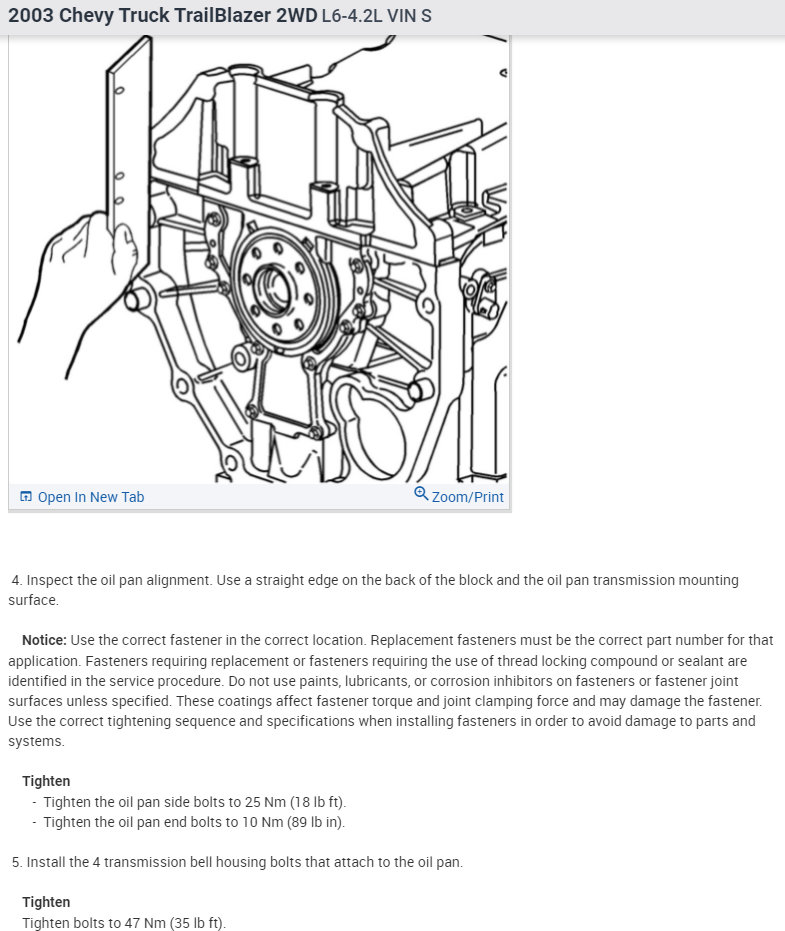 2003 Chevy Truck TrailBlazer 2WD L6-4.2L VIN S

Open In New Tab
Zoom/Print

4. Inspect the oil pan alignment. Use a straight edge on the back of the block and the oil pan transmission mounting surface.

Notice: Use the correct fastener in the correct location. Replacement fasteners must be the correct part number for that application. Fasteners requiring replacement or fasteners requiring the use of thread locking compound or sealant are identified in the service procedure. Do not use paints, lubricants, or corrosion inhibitors on fasteners or fastener joint surfaces unless specified. These coatings affect fastener torque and joint clamping force and may damage the fastener. Use the correct tightening sequence and specifications when installing fasteners in order to avoid damage to parts and systems.

Tighten
- Tighten the oil pan side bolts to 25 Nm (18 lb ft).
- Tighten the oil pan end bolts to 10 Nm (89 lb in).

5. Install the 4 transmission bell housing bolts that attach to the oil pan.

Tighten
Tighten bolts to 47 Nm (35 lb ft).