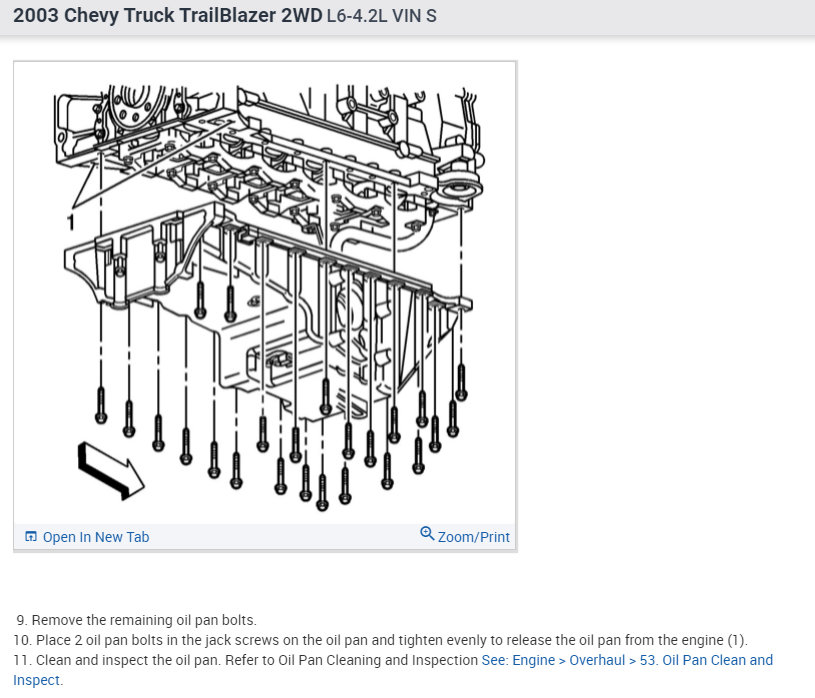 2003 Chevy Truck TrailBlazer 2WD L6-4.2L VIN S

1

Open In New Tab

Zoom/Print

9. Remove the remaining oil pan bolts.
10. Place 2 oil pan bolts in the jack screws on the oil pan and tighten evenly to release the oil pan from the engine (1).
11. Clean and inspect the oil pan. Refer to Oil Pan Cleaning and Inspection See: Engine > Overhaul > 53. Oil Pan Clean and Inspect.