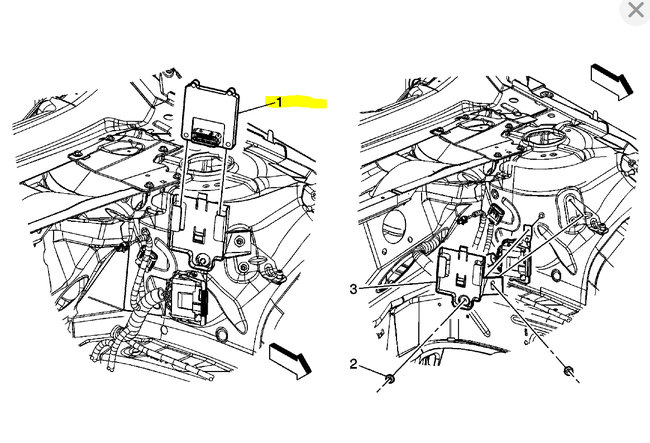 1

3

2