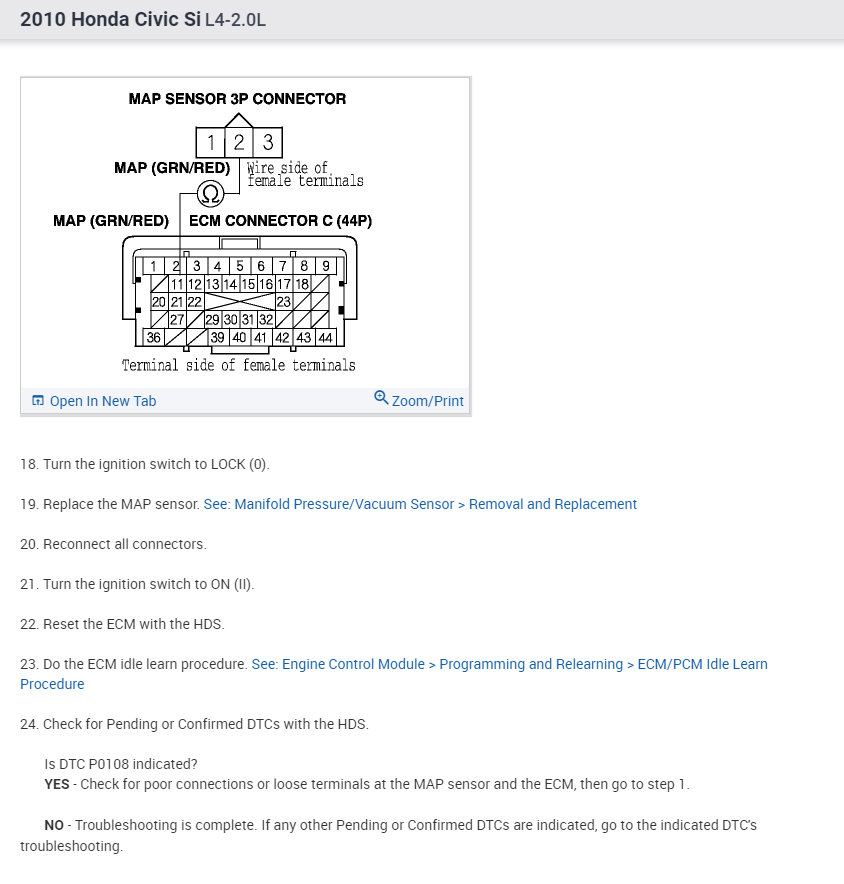 2010 Honda Civic Si L4-2.0L

MAP SENSOR 3P CONNECTOR

1 2 3

MAP (GRN/RED) Wire side of female terminals

Ω

MAP (GRN/RED) ECM CONNECTOR C (44P)

1 2 3 4 5 6 7 8 9
11 12 13 14 15 16 17 18
20 21 22 23
27 29 30 31 32
36 39 40 41 42 43 44

Terminal side of female terminals

Open In New Tab Zoom/Print

18. Turn the ignition switch to LOCK (0).

19. Replace the MAP sensor. See: Manifold Pressure/Vacuum Sensor > Removal and Replacement

20. Reconnect all connectors.

21. Turn the ignition switch to ON (II).

22. Reset the ECM with the HDS.

23. Do the ECM idle learn procedure. See: Engine Control Module > Programming and Relearning > ECM/PCM Idle Learn Procedure

24. Check for Pending or Confirmed DTCs with the HDS.

Is DTC P0108 indicated?
YES - Check for poor connections or loose terminals at the MAP sensor and the ECM, then go to step 1.

NO - Troubleshooting is complete. If any other Pending or Confirmed DTCs are indicated, go to the indicated DTC's troubleshooting.