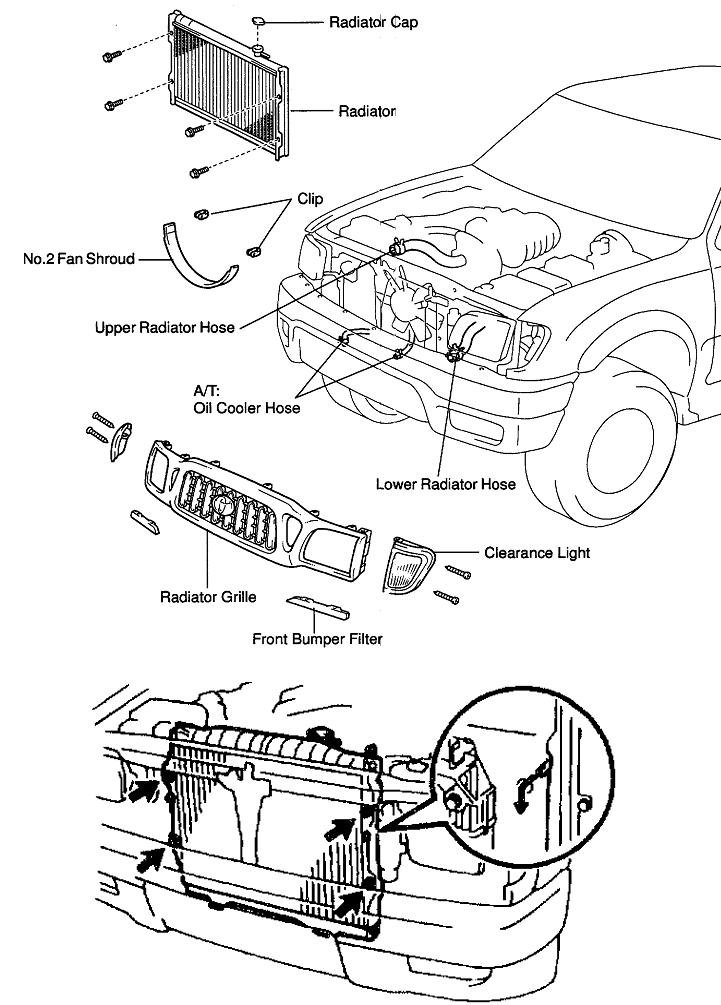 Radiator Cap

Radiator

Clip

No.2 Fan Shroud

Upper Radiator Hose

A/T:
Oil Cooler Hose

Lower Radiator Hose

Clearance Light

Radiator Grille

Front Bumper Filter