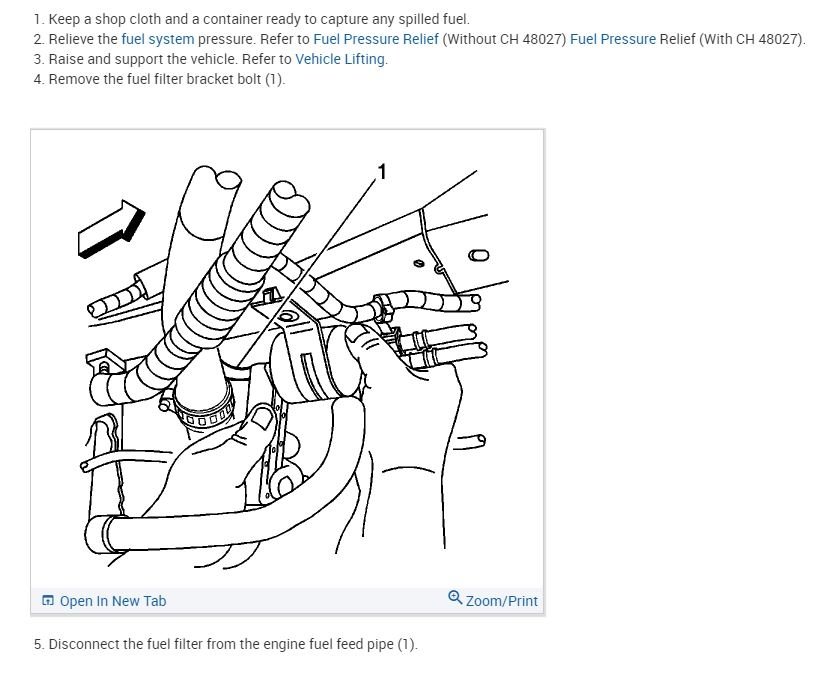 1. Keep a shop cloth and a container ready to capture any spilled fuel.
2. Relieve the fuel system pressure. Refer to Fuel Pressure Relief (Without CH 48027) Fuel Pressure Relief (With CH 48027).
3. Raise and support the vehicle. Refer to Vehicle Lifting.
4. Remove the fuel filter bracket bolt (1).

1

Open In New Tab

Zoom/Print

5. Disconnect the fuel filter from the engine fuel feed pipe (1).