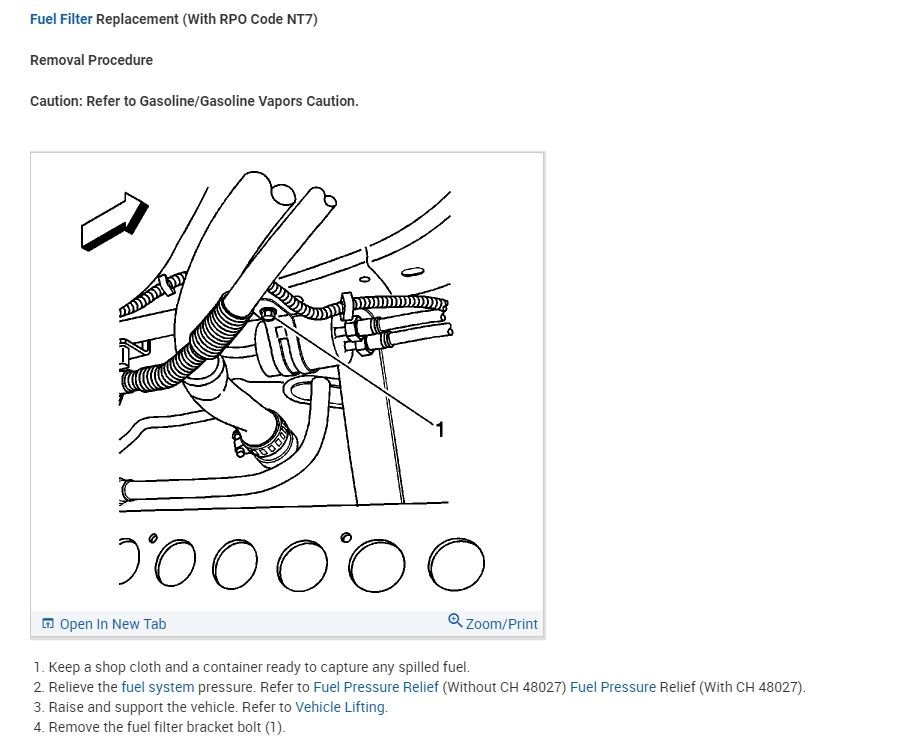 Fuel Filter Replacement (With RPO Code NT7)

Removal Procedure

Caution: Refer to Gasoline/Gasoline Vapors Caution.

1

Open In New Tab

Zoom/Print

1. Keep a shop cloth and a container ready to capture any spilled fuel.
2. Relieve the fuel system pressure. Refer to Fuel Pressure Relief (Without CH 48027) Fuel Pressure Relief (With CH 48027).
3. Raise and support the vehicle. Refer to Vehicle Lifting.
4. Remove the fuel filter bracket bolt (1).