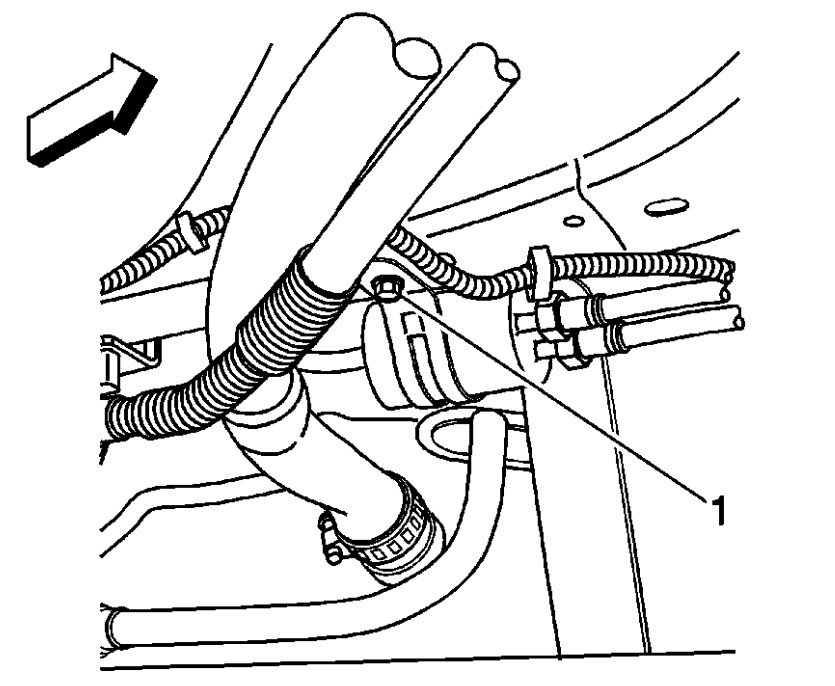 1