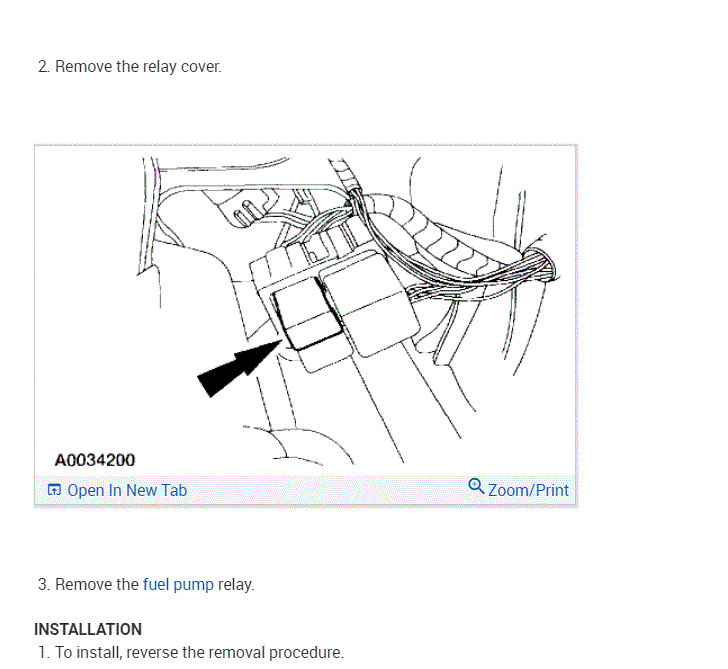 2. Remove the relay cover.

A0034200

Open In New Tab

Zoom/Print

3. Remove the fuel pump relay.

INSTALLATION

1. To install, reverse the removal procedure.