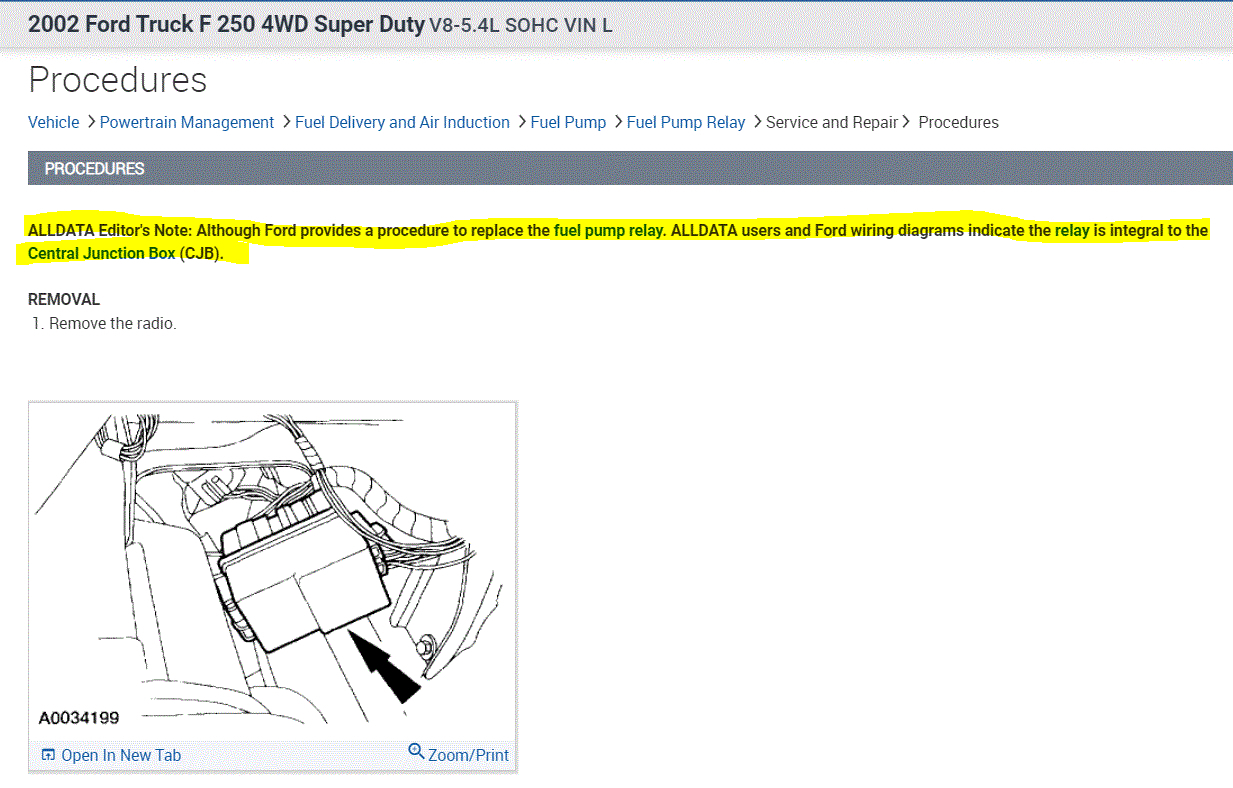 2002 Ford Truck F 250 4WD Super Duty V8-5.4L SOHC VIN L

Procedures

Vehicle > Powertrain Management > Fuel Delivery and Air Induction > Fuel Pump > Fuel Pump Relay > Service and Repair > Procedures

PROCEDURES

ALLDATA Editor's Note: Although Ford provides a procedure to replace the fuel pump relay. ALLDATA users and Ford wiring diagrams indicate the relay is integral to the Central Junction Box (CJB).

REMOVAL
1. Remove the radio.

A0034199

Open In New Tab

Zoom/Print