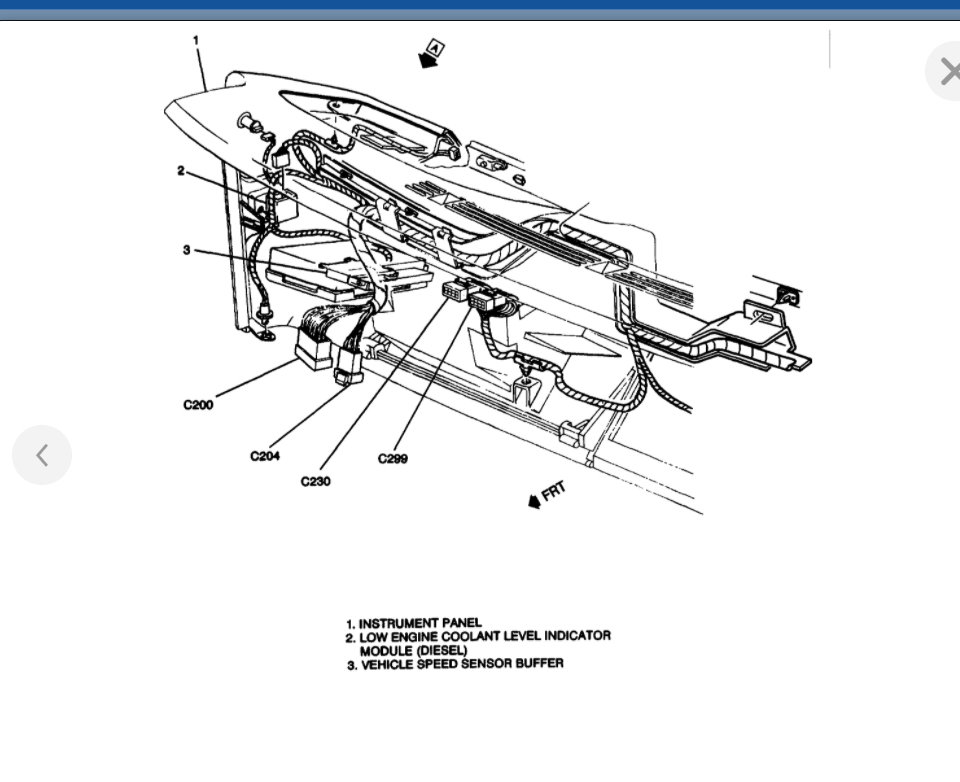 1

A

2

3

C200

C204

C230

C299

FRT

1. INSTRUMENT PANEL
2. LOW ENGINE COOLANT LEVEL INDICATOR MODULE (DIESEL)
3. VEHICLE SPEED SENSOR BUFFER