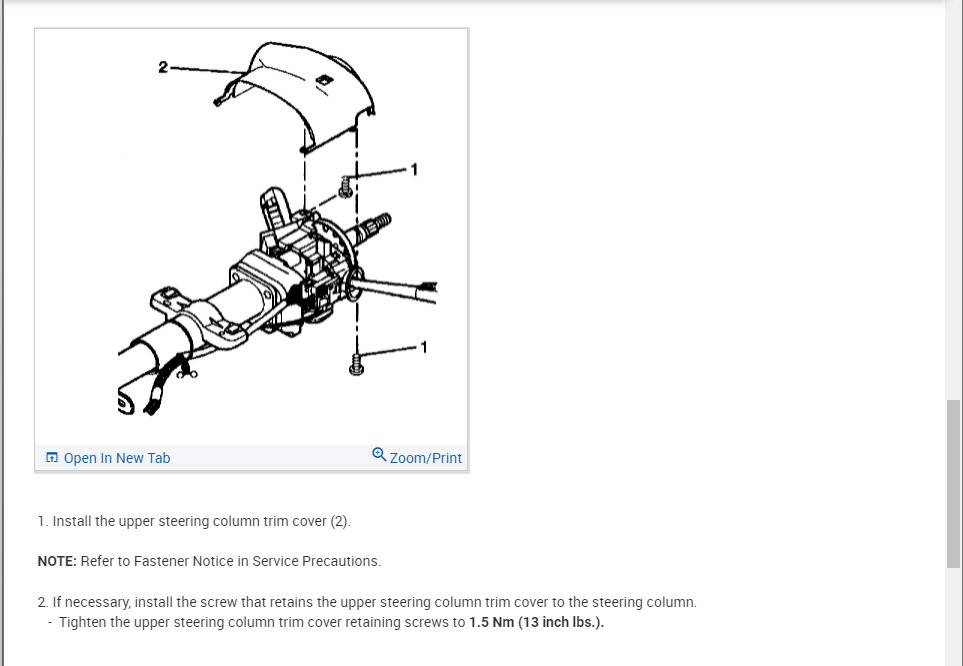 2

1

1

Open In New Tab

Zoom/Print

1. Install the upper steering column trim cover (2).

NOTE: Refer to Fastener Notice in Service Precautions.

2. If necessary, install the screw that retains the upper steering column trim cover to the steering column.
- Tighten the upper steering column trim cover retaining screws to 1.5 Nm (13 inch lbs.).