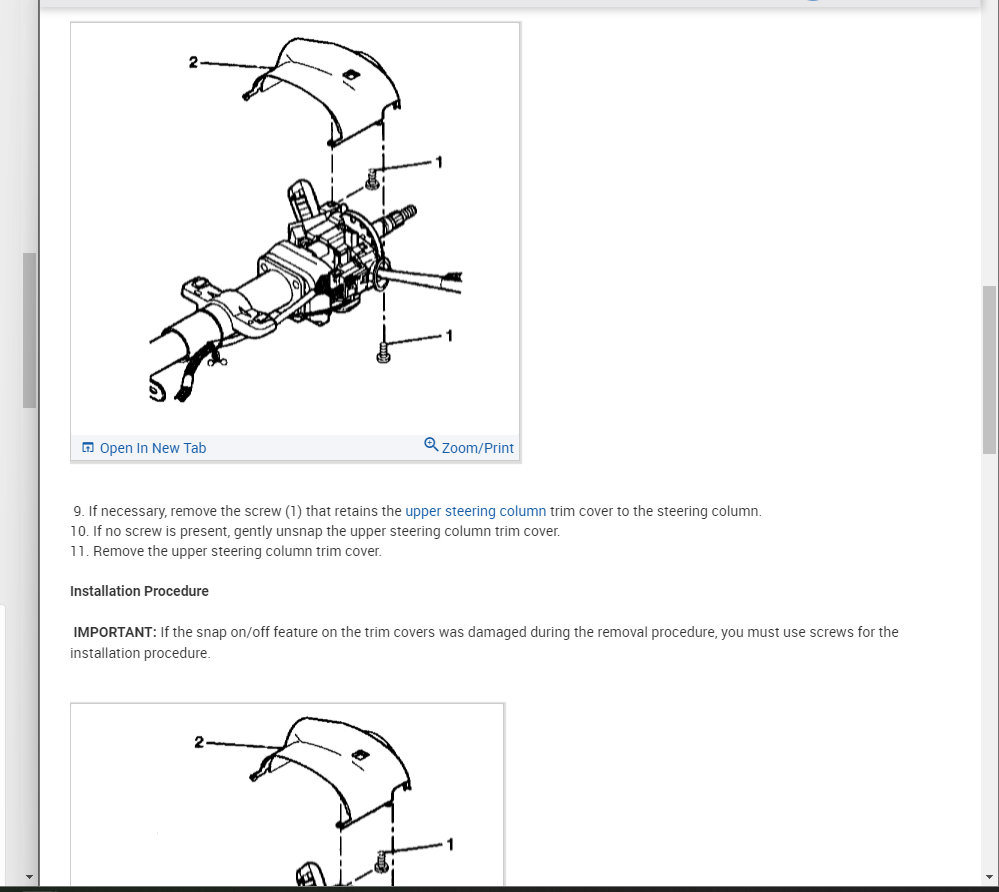 2

1

1

Open In New Tab

Zoom/Print

9. If necessary, remove the screw (1) that retains the upper steering column trim cover to the steering column.
10. If no screw is present, gently unsnap the upper steering column trim cover.
11. Remove the upper steering column trim cover.

Installation Procedure

IMPORTANT: If the snap on/off feature on the trim covers was damaged during the removal procedure, you must use screws for the installation procedure.

2

1