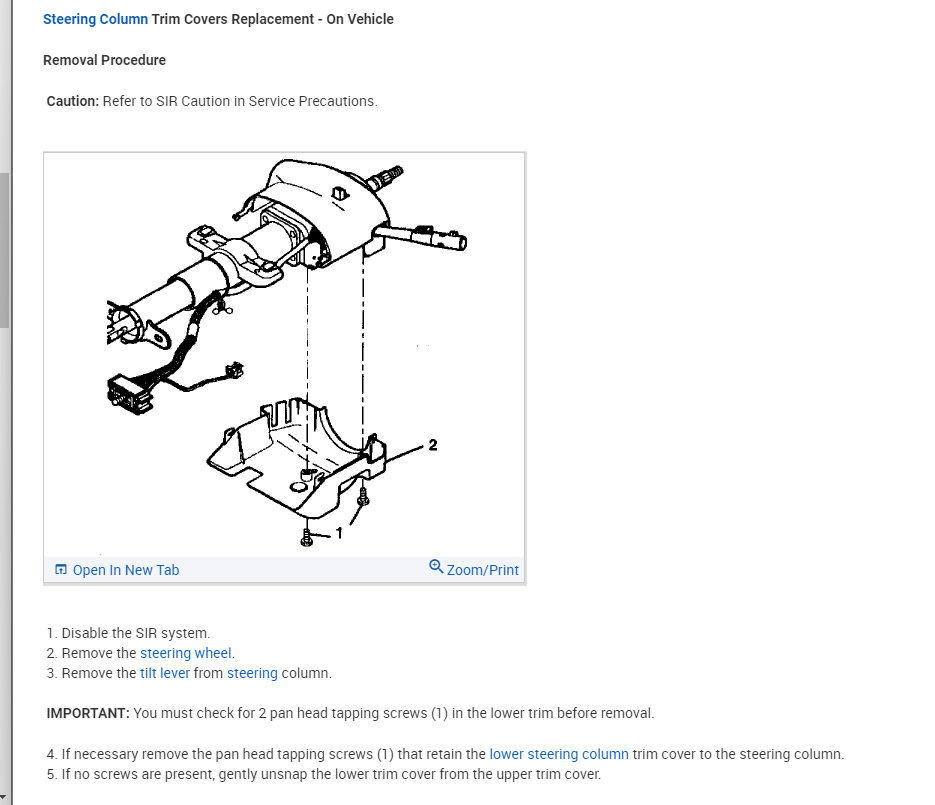 Steering Column Trim Covers Replacement - On Vehicle

Removal Procedure

Caution: Refer to SIR Caution in Service Precautions.

2

1

Open In New Tab

Zoom/Print

1. Disable the SIR system.
2. Remove the steering wheel.
3. Remove the tilt lever from steering column.

IMPORTANT: You must check for 2 pan head tapping screws (1) in the lower trim before removal.

4. If necessary remove the pan head tapping screws (1) that retain the lower steering column trim cover to the steering column.
5. If no screws are present, gently unsnap the lower trim cover from the upper trim cover.