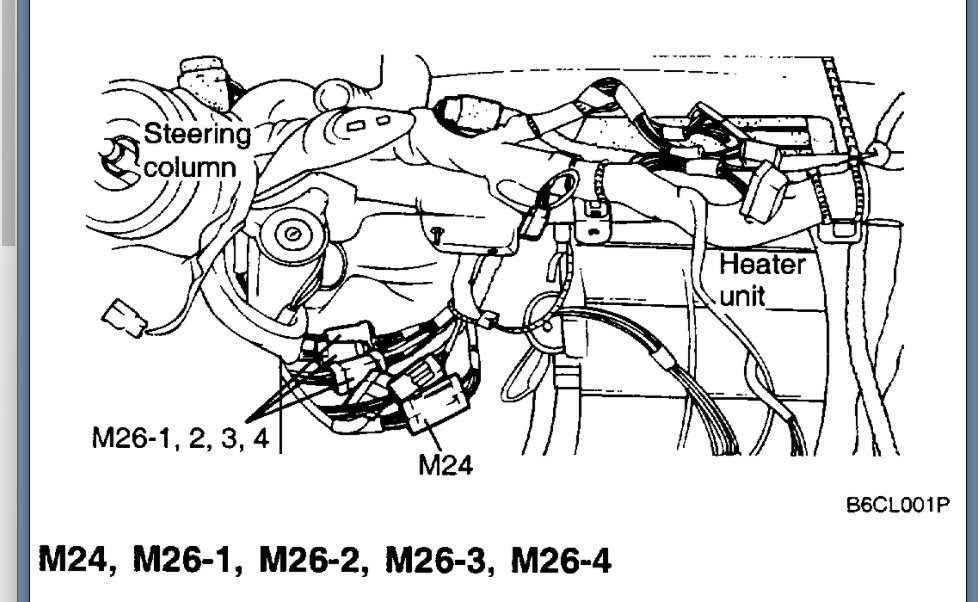 Steering column

Heater unit

M26-1, 2, 3, 4

M24

B6CL001P

M24, M26-1, M26-2, M26-3, M26-4