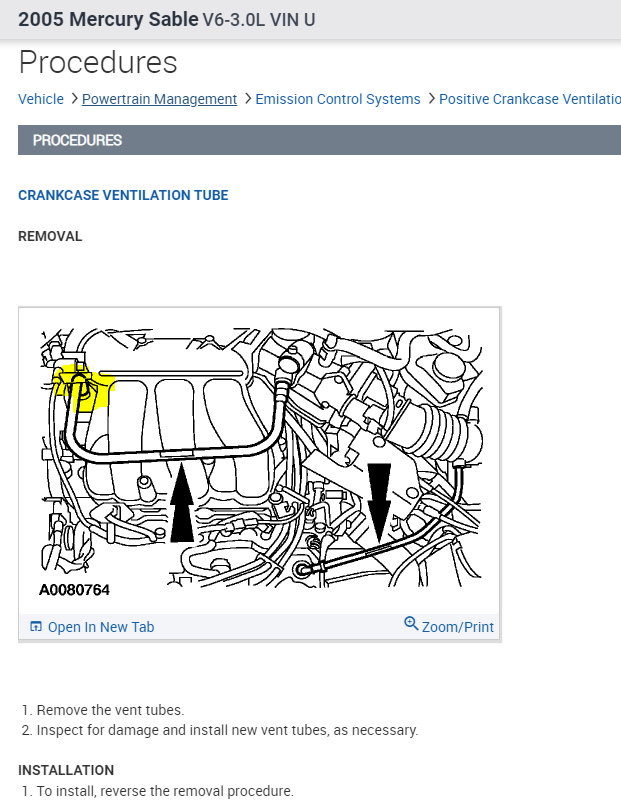 2005 Mercury Sable V6-3.0L VIN U

Procedures

Vehicle > Powertrain Management > Emission Control Systems > Positive Crankcase Ventilatio

PROCEDURES

CRANKCASE VENTILATION TUBE

REMOVAL

A0080764

Open In New Tab

Zoom/Print

1. Remove the vent tubes.
2. Inspect for damage and install new vent tubes, as necessary.

INSTALLATION

1. To install, reverse the removal procedure.