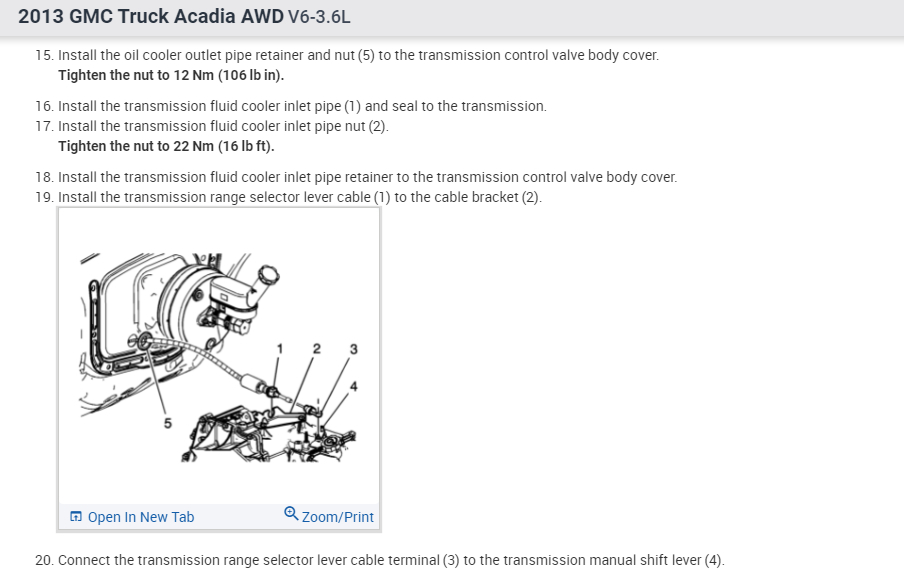 2013 GMC Truck Acadia AWD V6-3.6L

15. Install the oil cooler outlet pipe retainer and nut (5) to the transmission control valve body cover.
Tighten the nut to 12 Nm (106 lb in).

16. Install the transmission fluid cooler inlet pipe (1) and seal to the transmission.
17. Install the transmission fluid cooler inlet pipe nut (2).
Tighten the nut to 22 Nm (16 lb ft).

18. Install the transmission fluid cooler inlet pipe retainer to the transmission control valve body cover.
19. Install the transmission range selector lever cable (1) to the cable bracket (2).

1 2 3 4 5

Open In New Tab Zoom/Print

20. Connect the transmission range selector lever cable terminal (3) to the transmission manual shift lever (4).