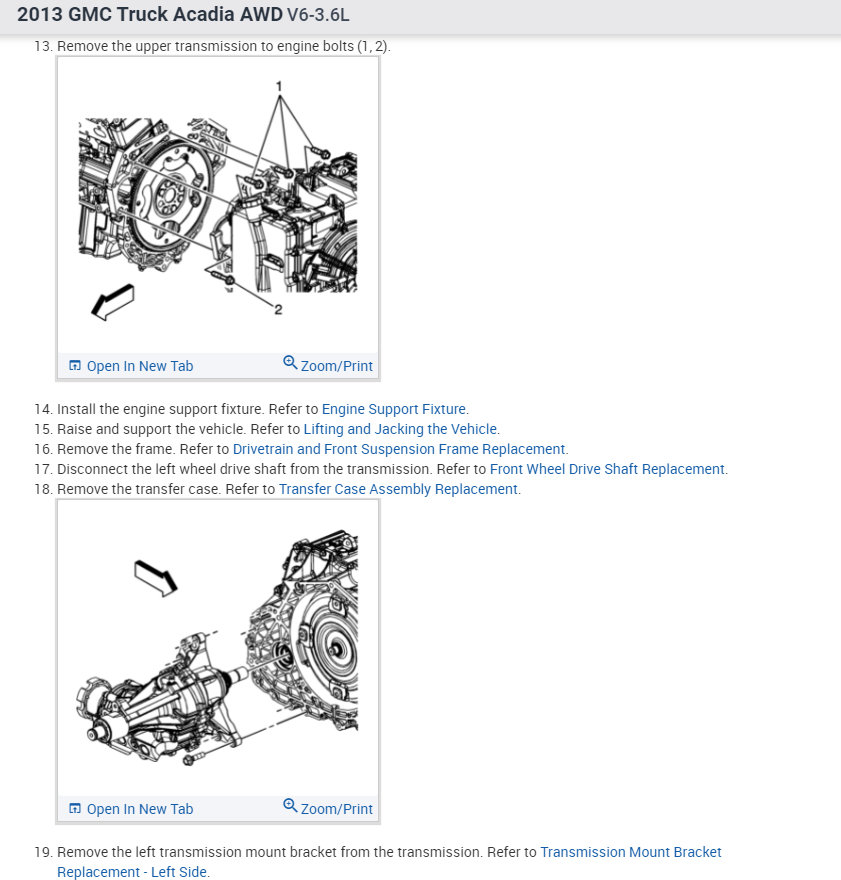 2013 GMC Truck Acadia AWD V6-3.6L

13. Remove the upper transmission to engine bolts (1, 2).

1

2

Open In New Tab Zoom/Print

14. Install the engine support fixture. Refer to Engine Support Fixture.
15. Raise and support the vehicle. Refer to Lifting and Jacking the Vehicle.
16. Remove the frame. Refer to Drivetrain and Front Suspension Frame Replacement.
17. Disconnect the left wheel drive shaft from the transmission. Refer to Front Wheel Drive Shaft Replacement.
18. Remove the transfer case. Refer to Transfer Case Assembly Replacement.

Open In New Tab Zoom/Print

19. Remove the left transmission mount bracket from the transmission. Refer to Transmission Mount Bracket Replacement - Left Side.