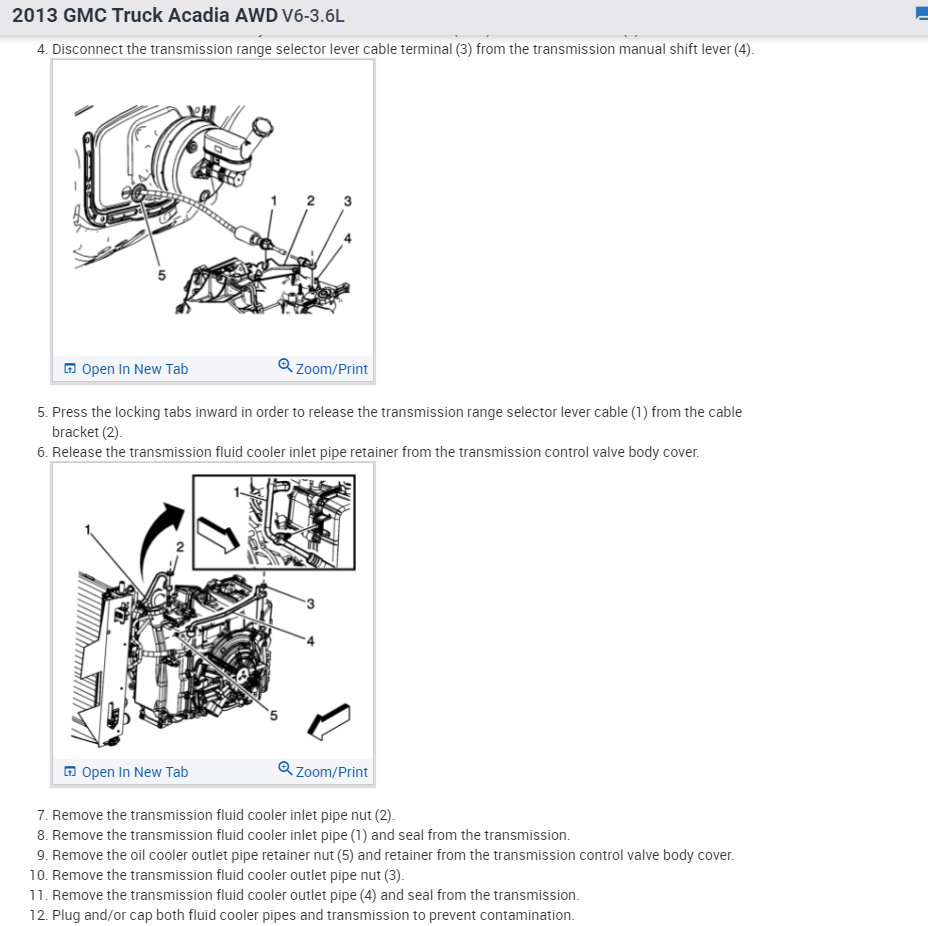 2013 GMC Truck Acadia AWD V6-3.6L

4. Disconnect the transmission range selector lever cable terminal (3) from the transmission manual shift lever (4).

1 2 3 4 5

Open In New Tab Zoom/Print

5. Press the locking tabs inward in order to release the transmission range selector lever cable (1) from the cable bracket (2).
6. Release the transmission fluid cooler inlet pipe retainer from the transmission control valve body cover.

1 1 2 3 4 5

Open In New Tab Zoom/Print

7. Remove the transmission fluid cooler inlet pipe nut (2).
8. Remove the transmission fluid cooler inlet pipe (1) and seal from the transmission.
9. Remove the oil cooler outlet pipe retainer nut (5) and retainer from the transmission control valve body cover.
10. Remove the transmission fluid cooler outlet pipe nut (3).
11. Remove the transmission fluid cooler outlet pipe (4) and seal from the transmission.
12. Plug and/or cap both fluid cooler pipes and transmission to prevent contamination.