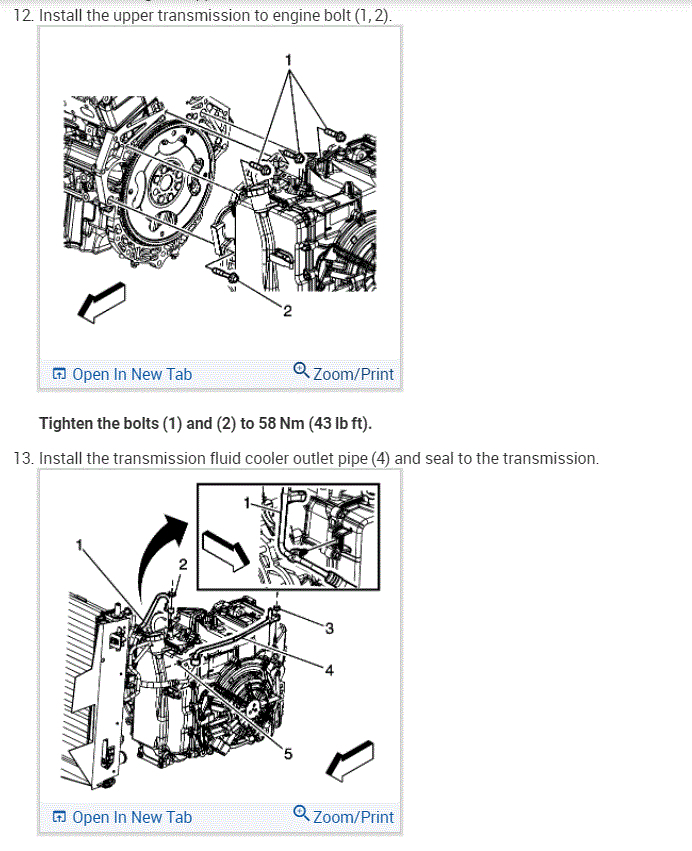 12. Install the upper transmission to engine bolt (1, 2).

1

2

Open In New Tab Zoom/Print

Tighten the bolts (1) and (2) to 58 Nm (43 lb ft).

13. Install the transmission fluid cooler outlet pipe (4) and seal to the transmission.

1

1

2

3

4

5

Open In New Tab Zoom/Print