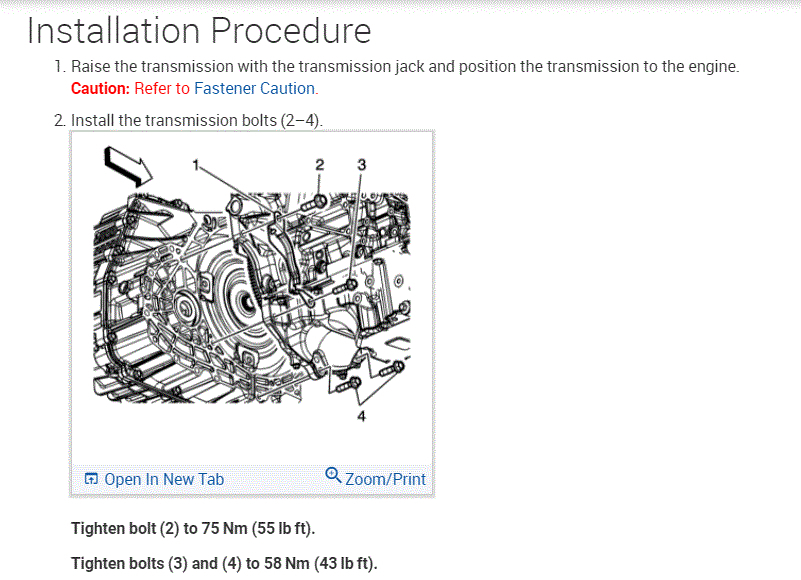 Installation Procedure

1. Raise the transmission with the transmission jack and position the transmission to the engine.
Caution: Refer to Fastener Caution.

2. Install the transmission bolts (2–4).

1
2
3
4

Open In New Tab
Zoom/Print

Tighten bolt (2) to 75 Nm (55 lb ft).

Tighten bolts (3) and (4) to 58 Nm (43 lb ft).