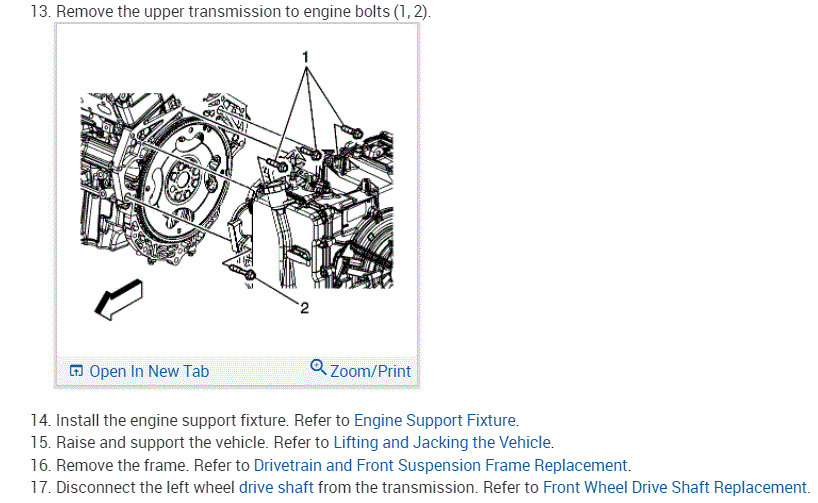 13. Remove the upper transmission to engine bolts (1, 2).

1

2

Open In New Tab

Zoom/Print

14. Install the engine support fixture. Refer to Engine Support Fixture.

15. Raise and support the vehicle. Refer to Lifting and Jacking the Vehicle.

16. Remove the frame. Refer to Drivetrain and Front Suspension Frame Replacement.

17. Disconnect the left wheel drive shaft from the transmission. Refer to Front Wheel Drive Shaft Replacement.