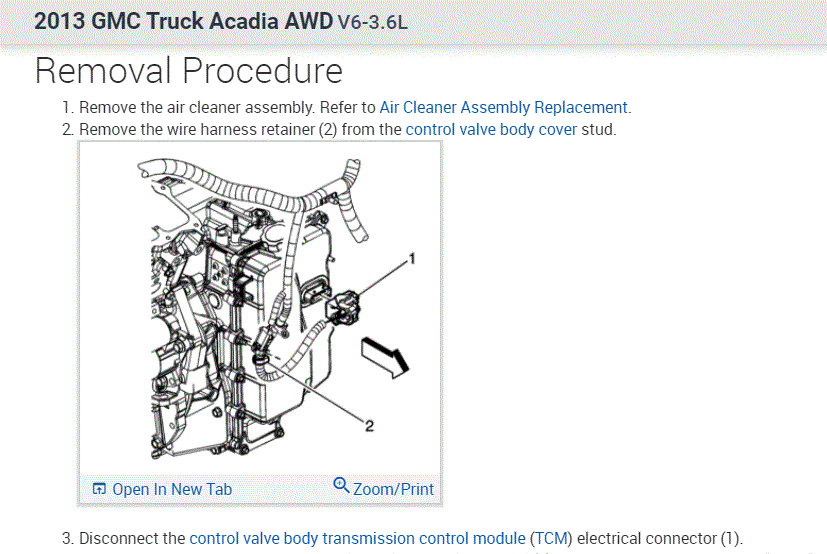 2013 GMC Truck Acadia AWD V6-3.6L

Removal Procedure

1. Remove the air cleaner assembly. Refer to Air Cleaner Assembly Replacement.
2. Remove the wire harness retainer (2) from the control valve body cover stud.

1

2

Open In New Tab

Zoom/Print

3. Disconnect the control valve body transmission control module (TCM) electrical connector (1).