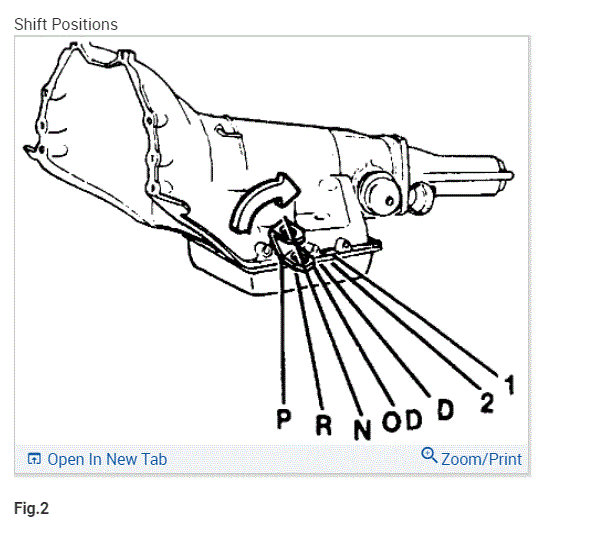 Shift Positions

P R N OD D 2 1

Open In New Tab

Zoom/Print

Fig.2