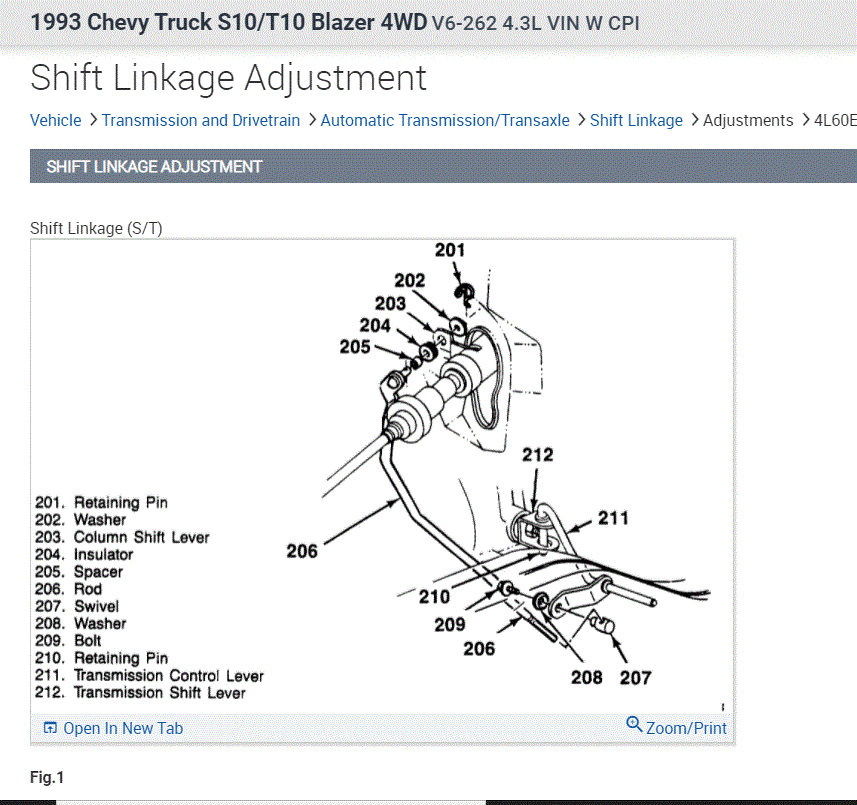 1993 Chevy Truck S10/T10 Blazer 4WD V6-262 4.3L VIN W CPI

Shift Linkage Adjustment

Vehicle > Transmission and Drivetrain > Automatic Transmission/Transaxle > Shift Linkage > Adjustments > 4L60E

SHIFT LINKAGE ADJUSTMENT

Shift Linkage (S/T)

201
202
203
204
205
212
211
206
210
209
206
208
207

201. Retaining Pin
202. Washer
203. Column Shift Lever
204. Insulator
205. Spacer
206. Rod
207. Swivel
208. Washer
209. Bolt
210. Retaining Pin
211. Transmission Control Lever
212. Transmission Shift Lever

Open In New Tab
Zoom/Print

Fig.1