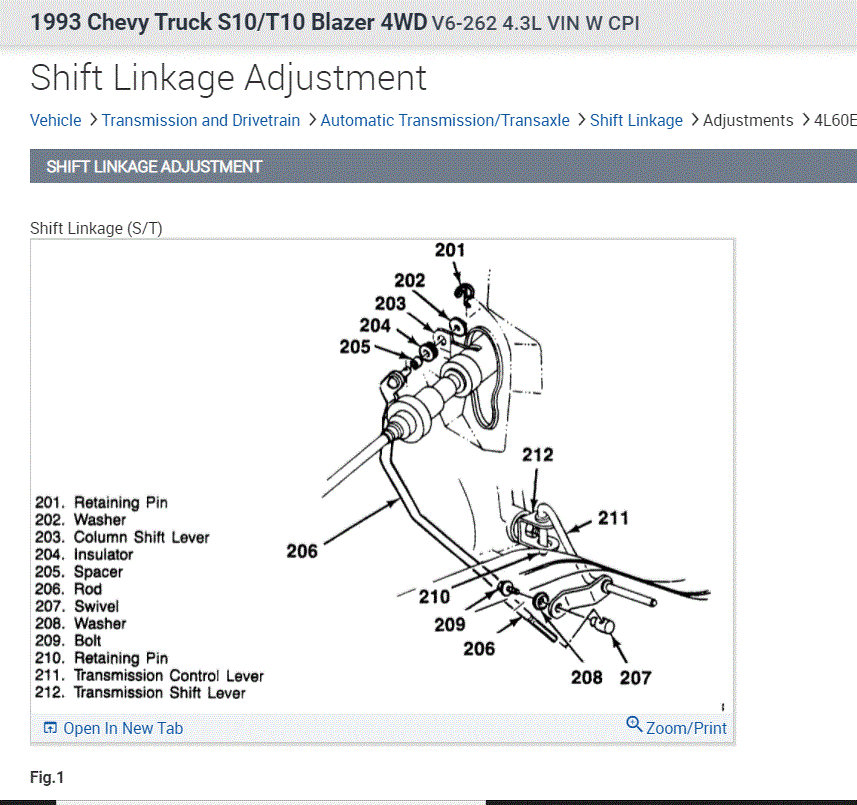 1993 Chevy Truck S10/T10 Blazer 4WD V6-262 4.3L VIN W CPI

Shift Linkage Adjustment

Vehicle > Transmission and Drivetrain > Automatic Transmission/Transaxle > Shift Linkage > Adjustments > 4L60E

SHIFT LINKAGE ADJUSTMENT

Shift Linkage (S/T)

201
202
203
204
205
212
211
206
210
209
206
208
207

201. Retaining Pin
202. Washer
203. Column Shift Lever
204. Insulator
205. Spacer
206. Rod
207. Swivel
208. Washer
209. Bolt
210. Retaining Pin
211. Transmission Control Lever
212. Transmission Shift Lever

Open In New Tab

Zoom/Print

Fig.1