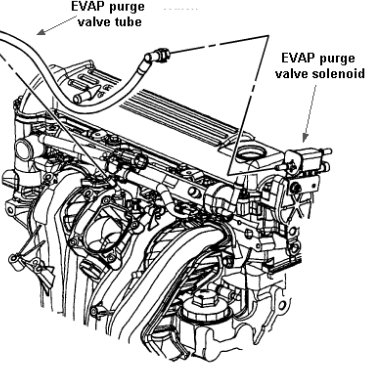 EVAP purge valve tube

EVAP purge valve solenoid