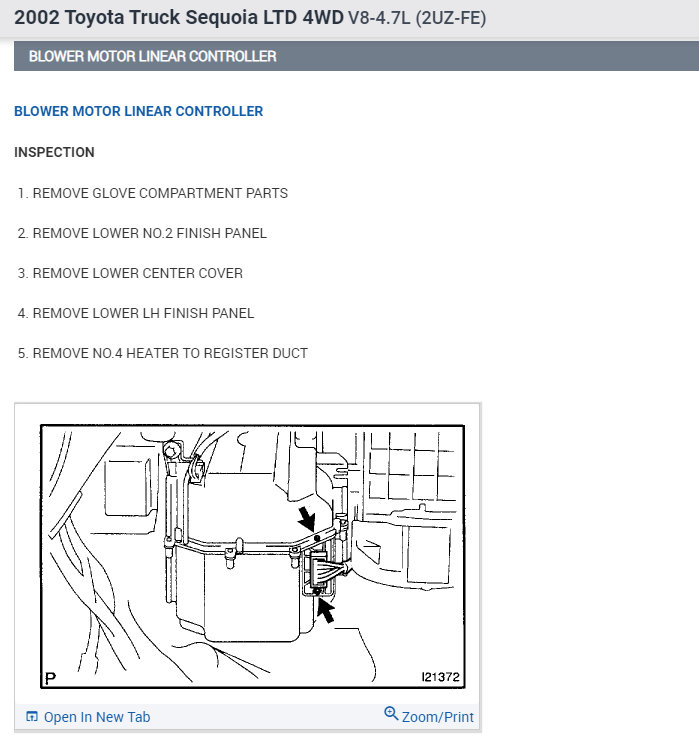 2002 Toyota Truck Sequoia LTD 4WD V8-4.7L (2UZ-FE)

BLOWER MOTOR LINEAR CONTROLLER

BLOWER MOTOR LINEAR CONTROLLER

INSPECTION

1. REMOVE GLOVE COMPARTMENT PARTS

2. REMOVE LOWER NO.2 FINISH PANEL

3. REMOVE LOWER CENTER COVER

4. REMOVE LOWER LH FINISH PANEL

5. REMOVE NO.4 HEATER TO REGISTER DUCT

P

I21372

Open In New Tab

Zoom/Print