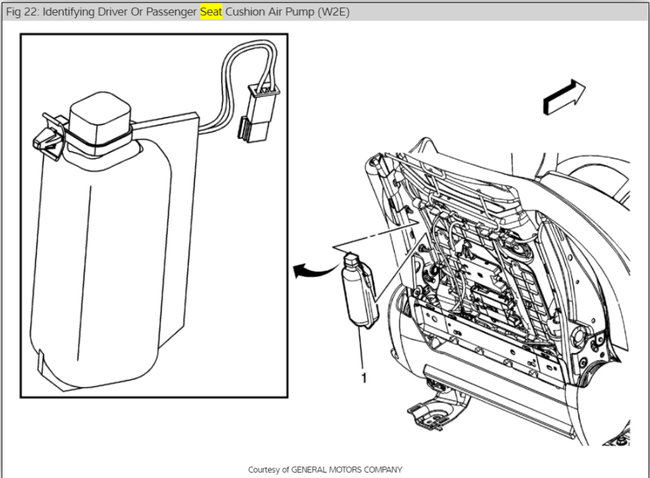 Fig 22: Identifying Driver Or Passenger Seat Cushion Air Pump (W2E)

1

Courtesy of GENERAL MOTORS COMPANY