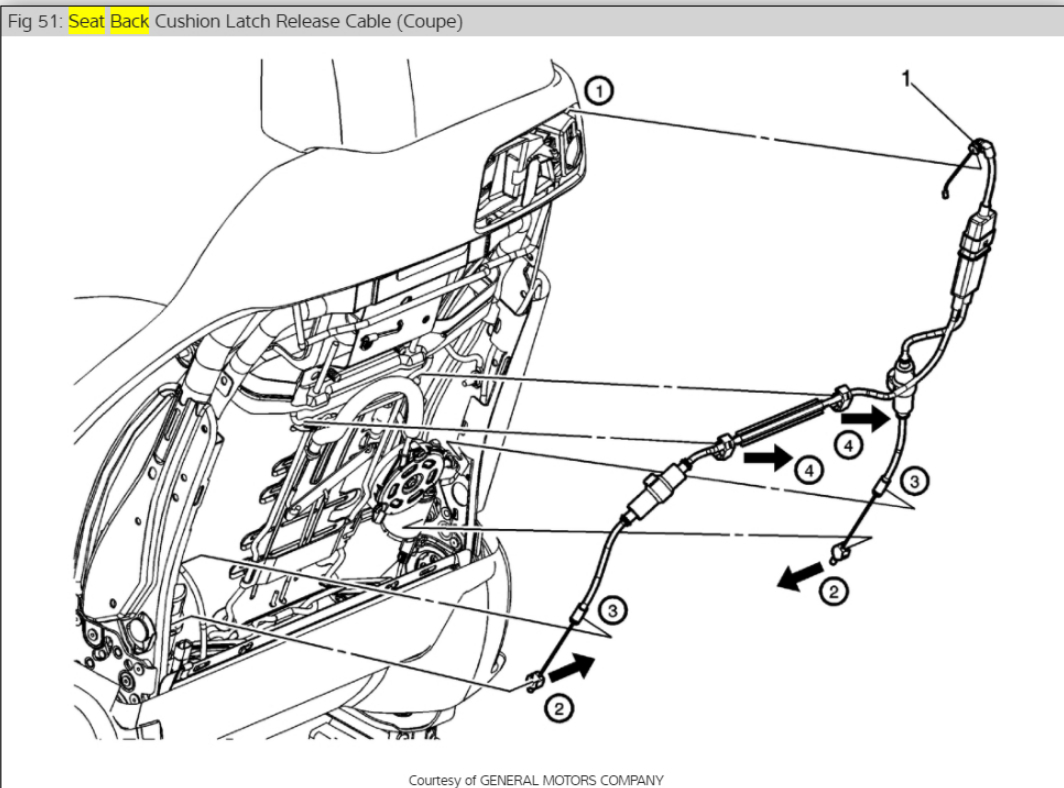 Fig 51: Seat Back Cushion Latch Release Cable (Coupe)

1

1

4

4

3

2

3

2

Courtesy of GENERAL MOTORS COMPANY