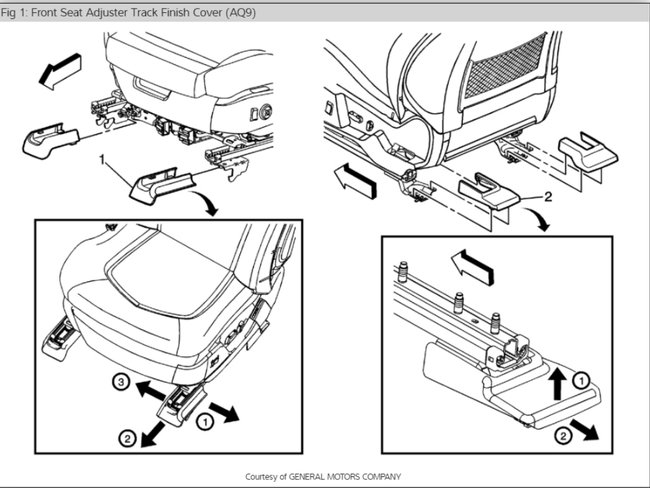 Fig 1: Front Seat Adjuster Track Finish Cover (AQ9)

1

2

3

2

1

1

2

Courtesy of GENERAL MOTORS COMPANY