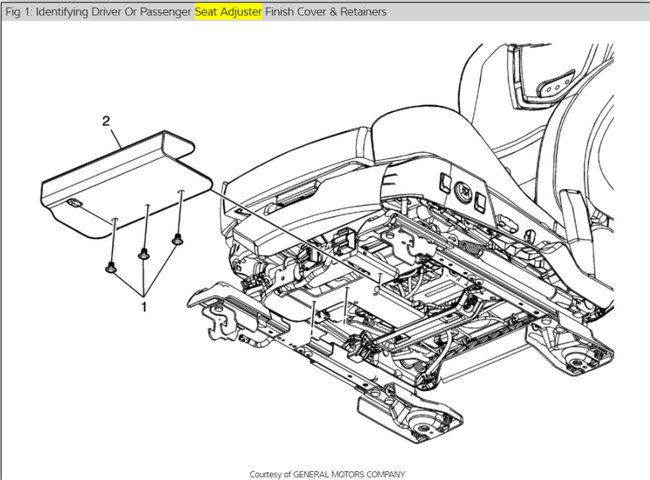 Fig 1: Identifying Driver Or Passenger Seat Adjuster Finish Cover & Retainers

2

1

Courtesy of GENERAL MOTORS COMPANY