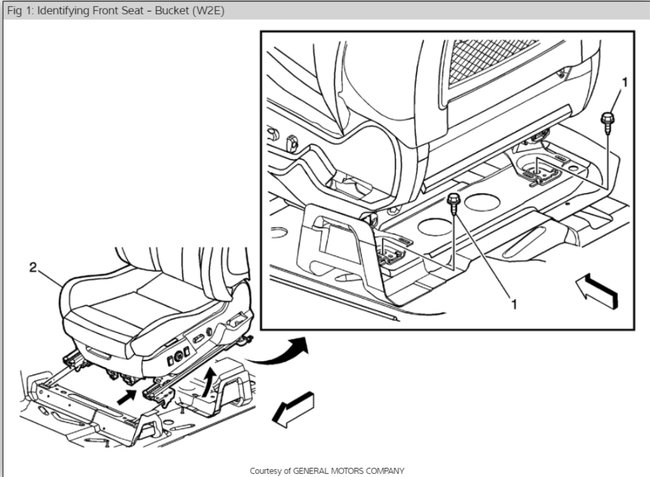 Fig 1: Identifying Front Seat - Bucket (W2E)

1

1

2

Courtesy of GENERAL MOTORS COMPANY