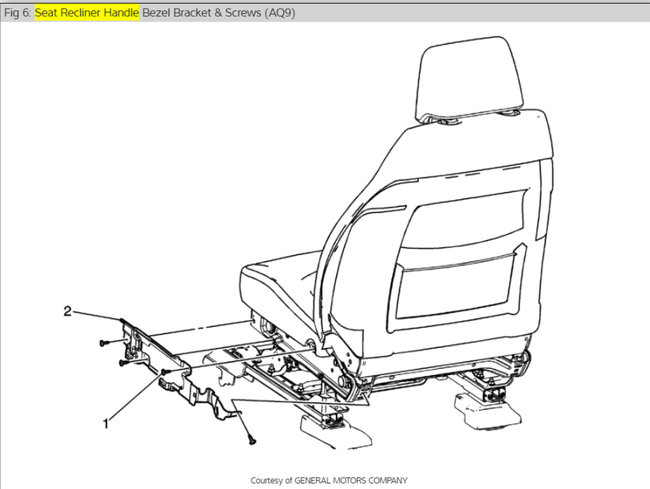 Fig 6: Seat Recliner Handle Bezel Bracket & Screws (AQ9)

2

1

Courtesy of GENERAL MOTORS COMPANY