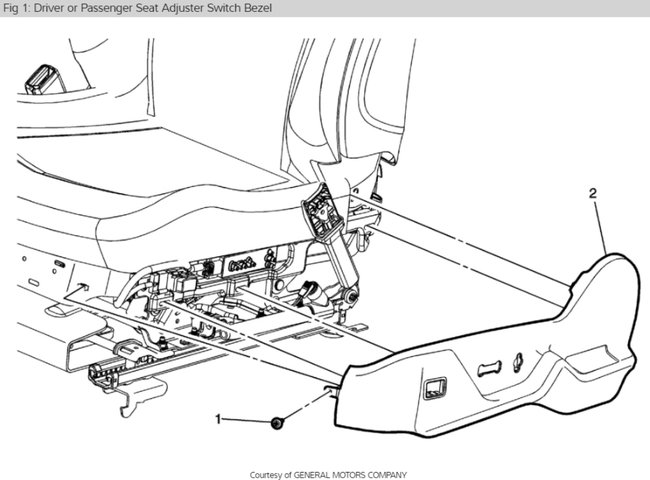 Fig 1: Driver or Passenger Seat Adjuster Switch Bezel

2

1

Courtesy of GENERAL MOTORS COMPANY