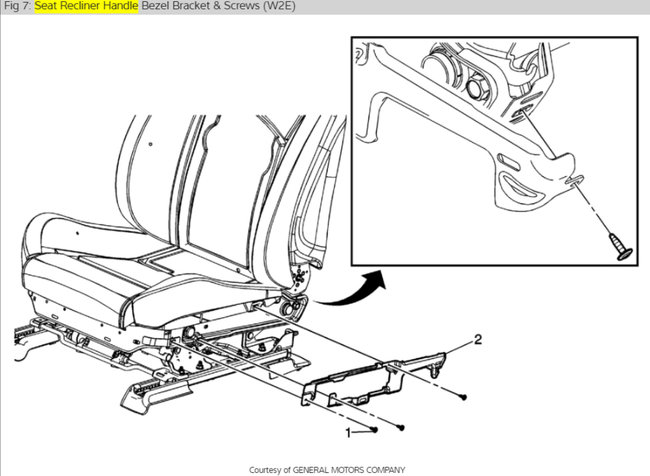 Fig 7: Seat Recliner Handle Bezel Bracket & Screws (W2E)

2

1

Courtesy of GENERAL MOTORS COMPANY