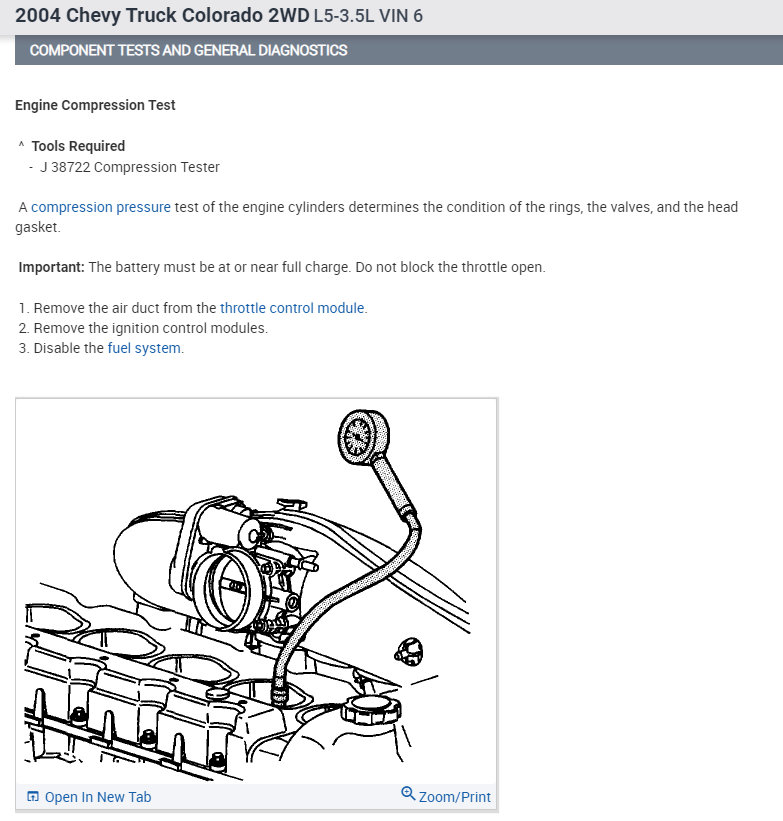 2004 Chevy Truck Colorado 2WD L5-3.5L VIN 6

COMPONENT TESTS AND GENERAL DIAGNOSTICS

Engine Compression Test

^ Tools Required
- J 38722 Compression Tester

A compression pressure test of the engine cylinders determines the condition of the rings, the valves, and the head gasket.

Important: The battery must be at or near full charge. Do not block the throttle open.

1. Remove the air duct from the throttle control module.
2. Remove the ignition control modules.
3. Disable the fuel system.

Open In New Tab

Zoom/Print