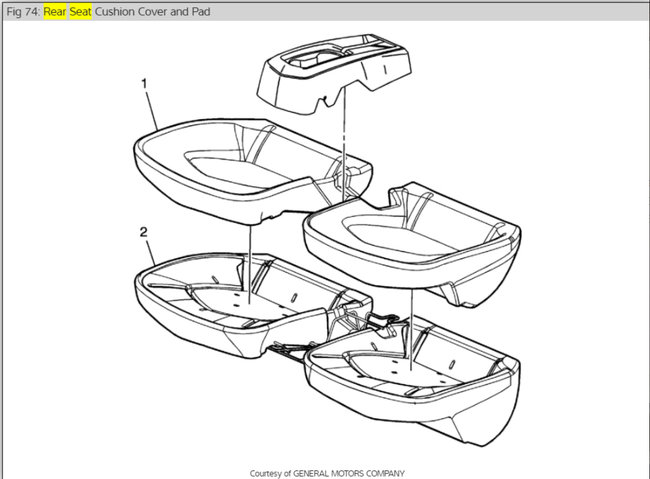 Fig 74: Rear Seat Cushion Cover and Pad

1

2

Courtesy of GENERAL MOTORS COMPANY