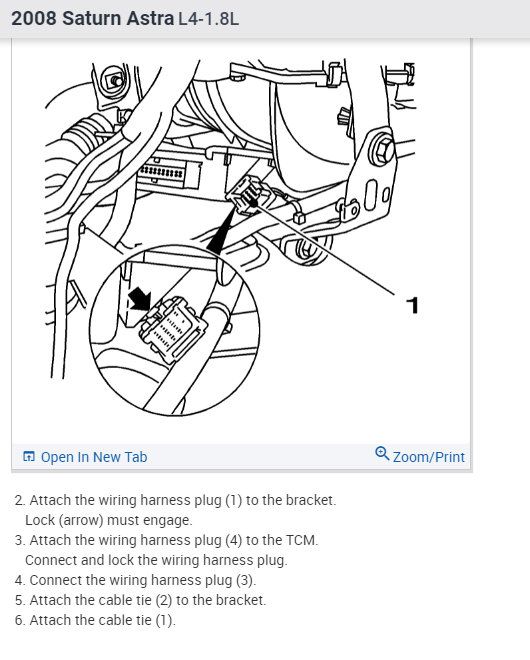 2008 Saturn Astra L4-1.8L

1

Open In New Tab

Zoom/Print

2. Attach the wiring harness plug (1) to the bracket. Lock (arrow) must engage.
3. Attach the wiring harness plug (4) to the TCM. Connect and lock the wiring harness plug.
4. Connect the wiring harness plug (3).
5. Attach the cable tie (2) to the bracket.
6. Attach the cable tie (1).