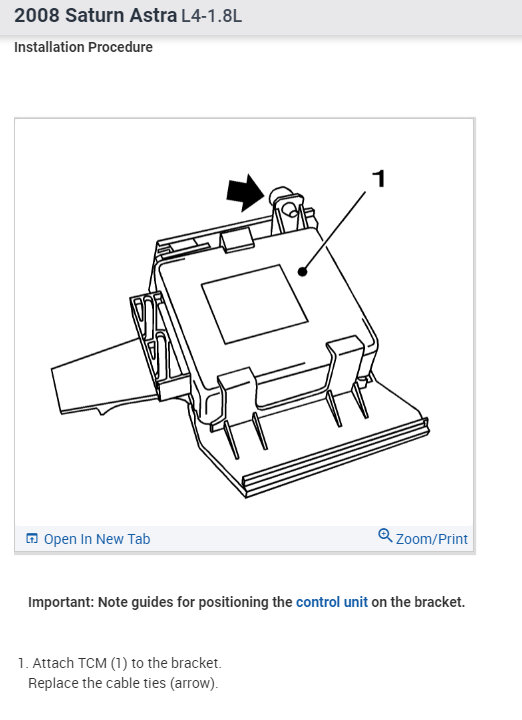 2008 Saturn Astra L4-1.8L

Installation Procedure

1

Open In New Tab

Zoom/Print

Important: Note guides for positioning the control unit on the bracket.

1. Attach TCM (1) to the bracket.
Replace the cable ties (arrow).