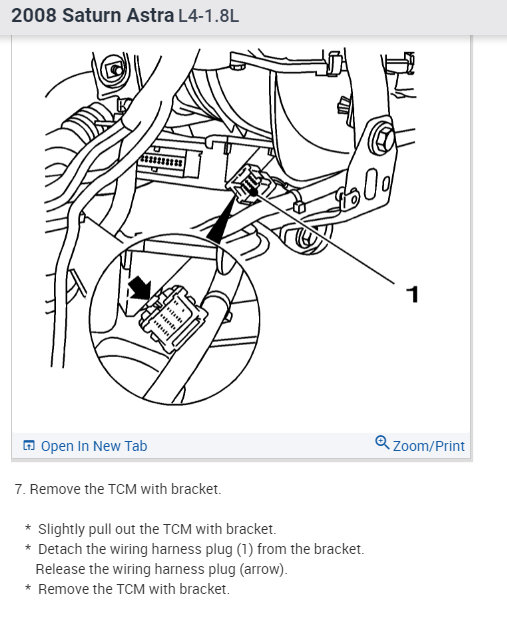 2008 Saturn Astra L4-1.8L

1

Open In New Tab

Zoom/Print

7. Remove the TCM with bracket.

* Slightly pull out the TCM with bracket.
* Detach the wiring harness plug (1) from the bracket. Release the wiring harness plug (arrow).
* Remove the TCM with bracket.