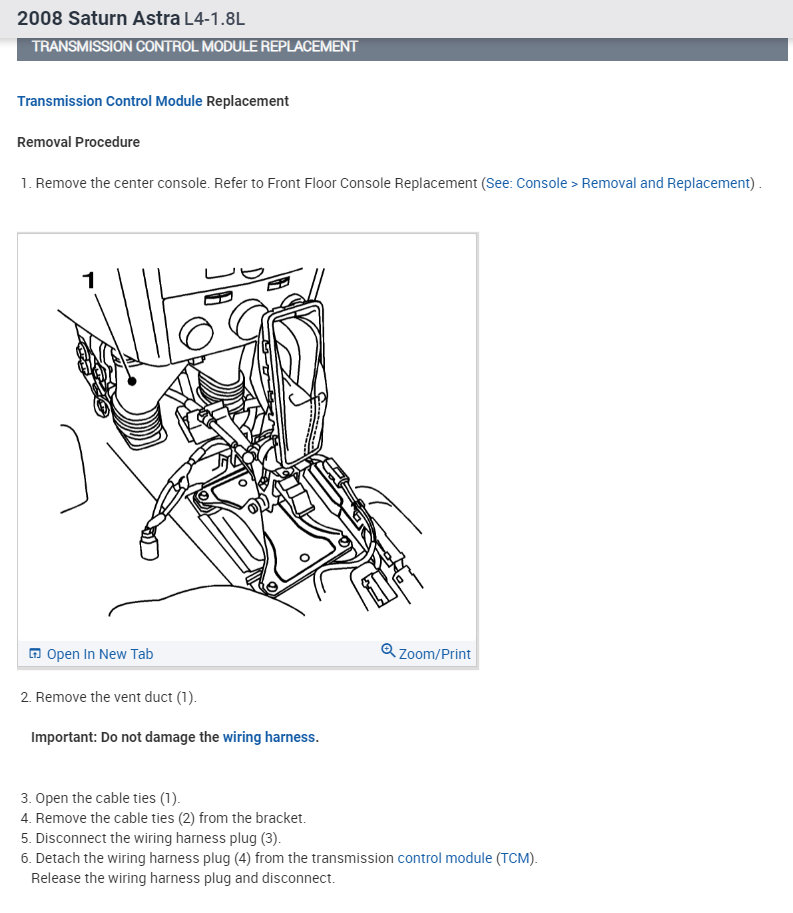 2008 Saturn Astra L4-1.8L

TRANSMISSION CONTROL MODULE REPLACEMENT

Transmission Control Module Replacement

Removal Procedure

1. Remove the center console. Refer to Front Floor Console Replacement (See: Console > Removal and Replacement) .

1

Open In New Tab

Zoom/Print

2. Remove the vent duct (1).

Important: Do not damage the wiring harness.

3. Open the cable ties (1).
4. Remove the cable ties (2) from the bracket.
5. Disconnect the wiring harness plug (3).
6. Detach the wiring harness plug (4) from the transmission control module (TCM).
Release the wiring harness plug and disconnect.