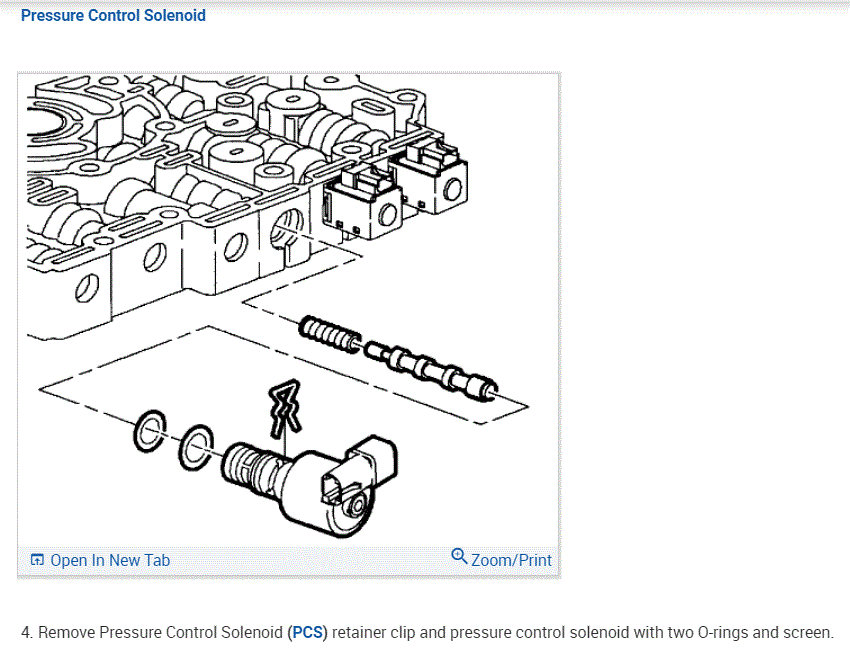 Pressure Control Solenoid

Open In New Tab

Zoom/Print

4. Remove Pressure Control Solenoid (PCS) retainer clip and pressure control solenoid with two O-rings and screen.