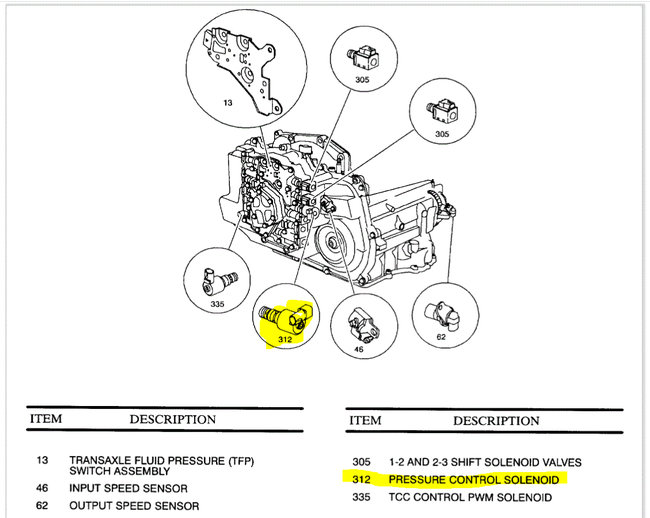 13

305

305

335

312

46

62

| ITEM | DESCRIPTION |
|---|---|
| 13 | TRANSAXLE FLUID PRESSURE (TFP) SWITCH ASSEMBLY |
| 46 | INPUT SPEED SENSOR |
| 62 | OUTPUT SPEED SENSOR |

| ITEM | DESCRIPTION |
|---|---|
| 305 | 1-2 AND 2-3 SHIFT SOLENOID VALVES |
| 312 | PRESSURE CONTROL SOLENOID |
| 335 | TCC CONTROL PWM SOLENOID |